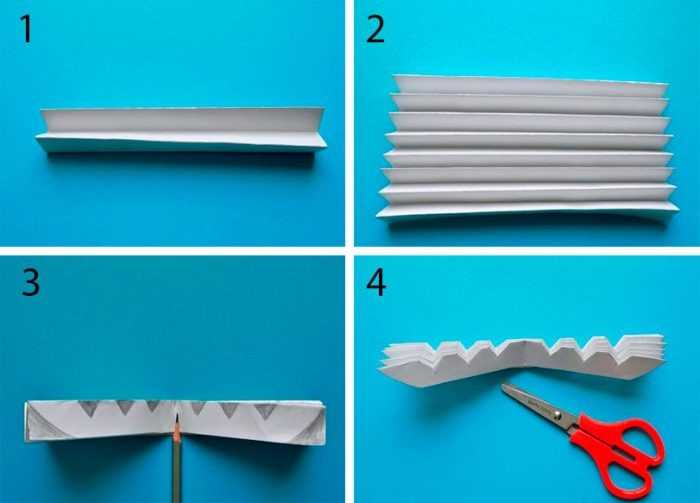 1

2

3

4